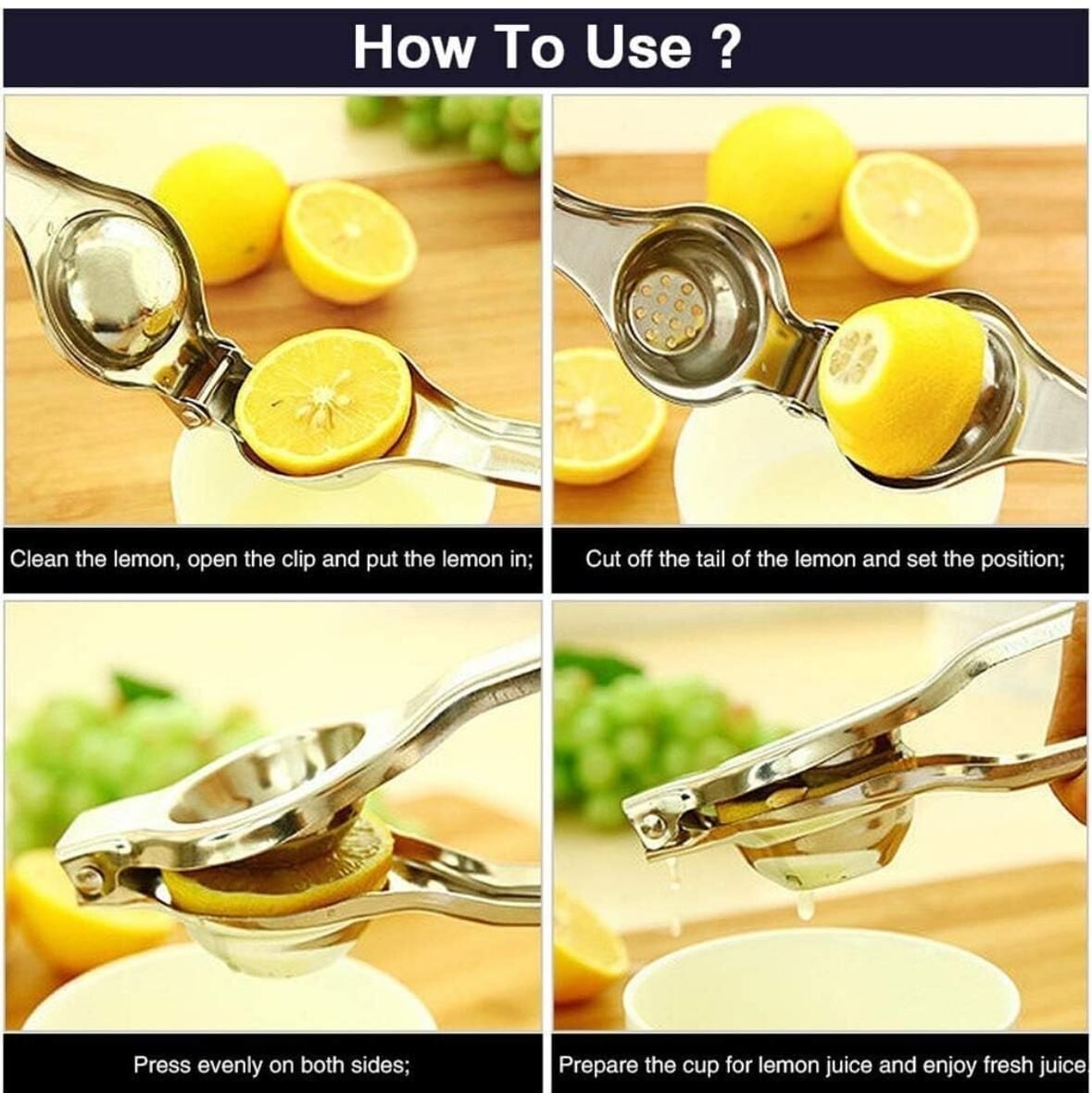 How To Use ?

Clean the lemon, open the clip and put the lemon in;

Cut off the tail of the lemon and set the position;

Press evenly on both sides;

Prepare the cup for lemon juice and enjoy fresh juice