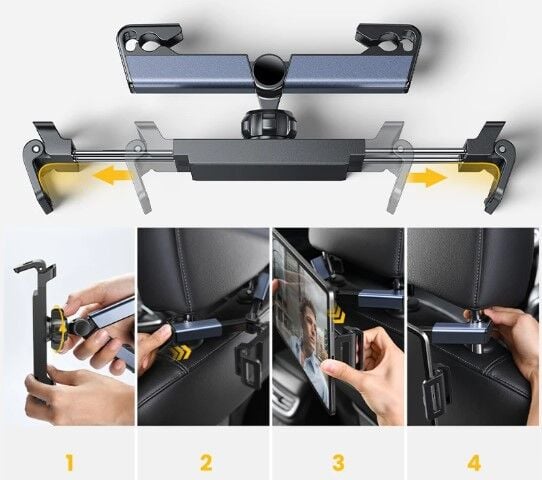 1

2

3

4